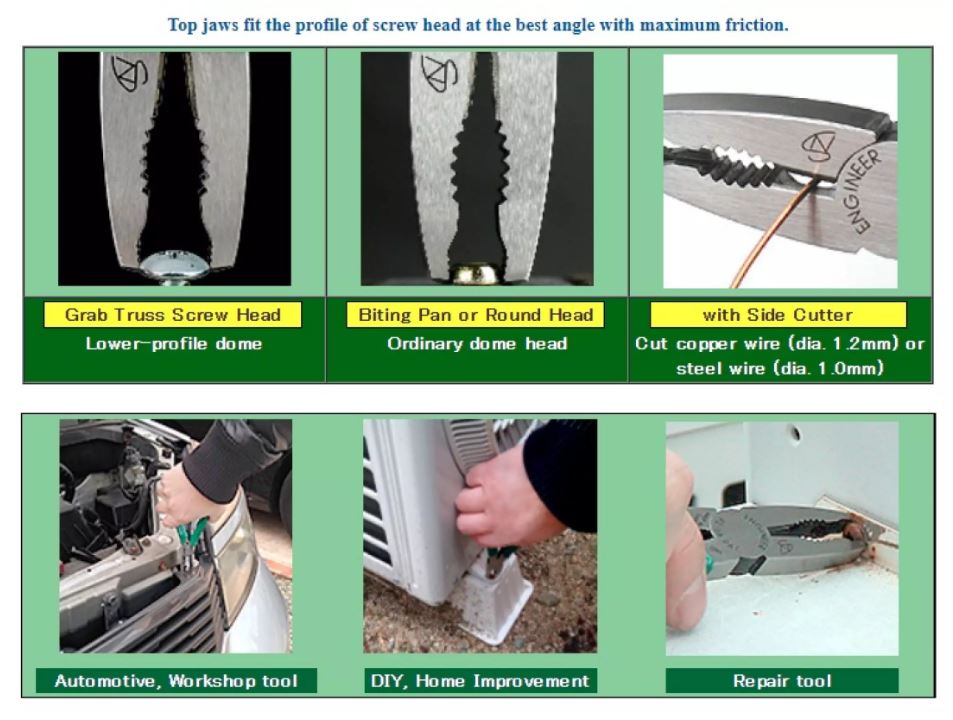 Top jaws fit the profile of screw head at the best angle with maximum friction.

Grab Truss Screw Head
Lower-profile dome

Biting Pan or Round Head
Ordinary dome head

ENGINEER

with Side Cutter
Cut copper wire (dia. 1.2mm) or steel wire (dia. 1.0mm)

Automotive, Workshop tool

DIY, Home Improvement

Repair tool