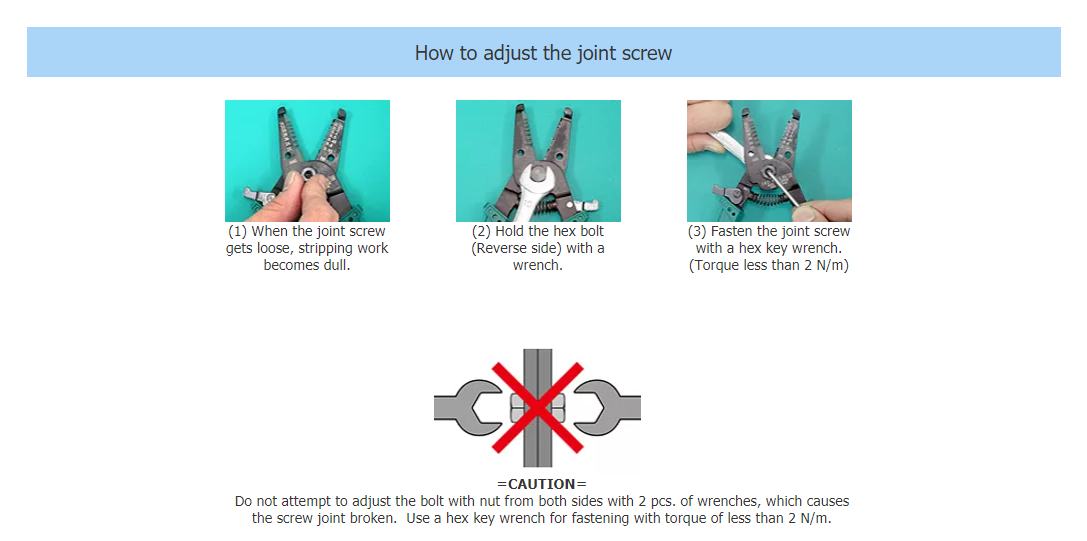 How to adjust the joint screw

(1) When the joint screw gets loose, stripping work becomes dull.

(2) Hold the hex bolt (Reverse side) with a wrench.

(3) Fasten the joint screw with a hex key wrench. (Torque less than 2 N/m)

=CAUTION=
Do not attempt to adjust the bolt with nut from both sides with 2 pcs. of wrenches, which causes the screw joint broken. Use a hex key wrench for fastening with torque of less than 2 N/m.