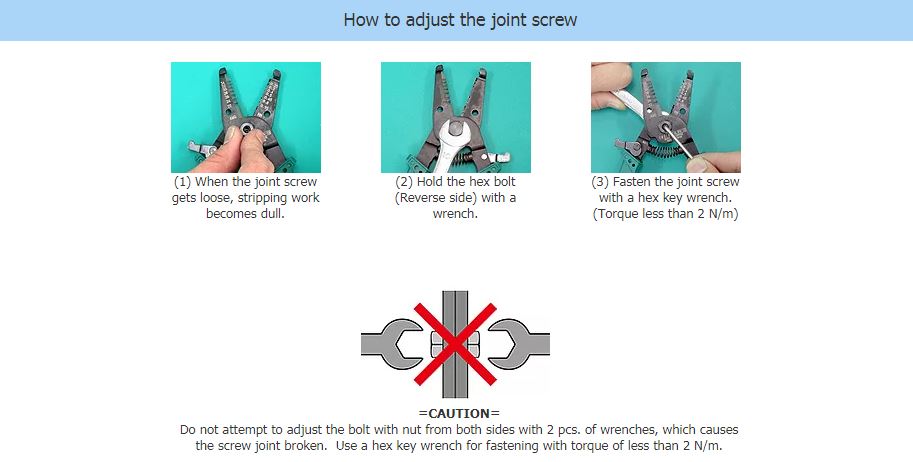 How to adjust the joint screw

(1) When the joint screw gets loose, stripping work becomes dull.

(2) Hold the hex bolt (Reverse side) with a wrench.

(3) Fasten the joint screw with a hex key wrench. (Torque less than 2 N/m)

=CAUTION=
Do not attempt to adjust the bolt with nut from both sides with 2 pcs. of wrenches, which causes the screw joint broken. Use a hex key wrench for fastening with torque of less than 2 N/m.