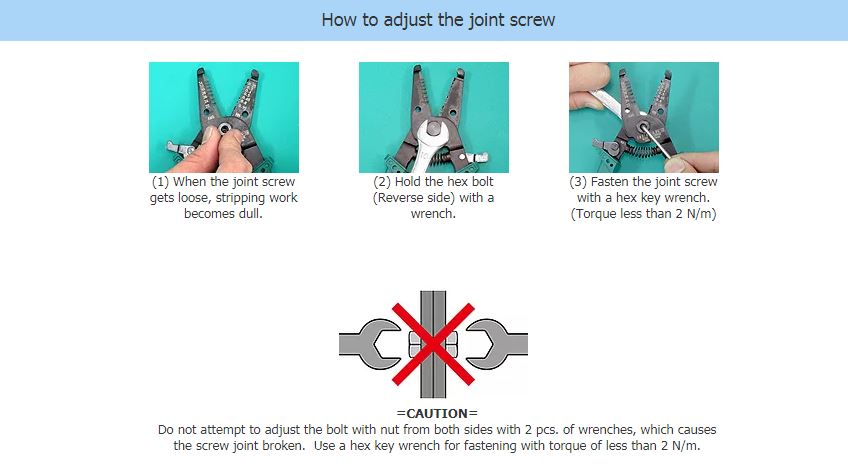 How to adjust the joint screw

(1) When the joint screw gets loose, stripping work becomes dull.

(2) Hold the hex bolt (Reverse side) with a wrench.

(3) Fasten the joint screw with a hex key wrench. (Torque less than 2 N/m)

=CAUTION=
Do not attempt to adjust the bolt with nut from both sides with 2 pcs. of wrenches, which causes the screw joint broken. Use a hex key wrench for fastening with torque of less than 2 N/m.